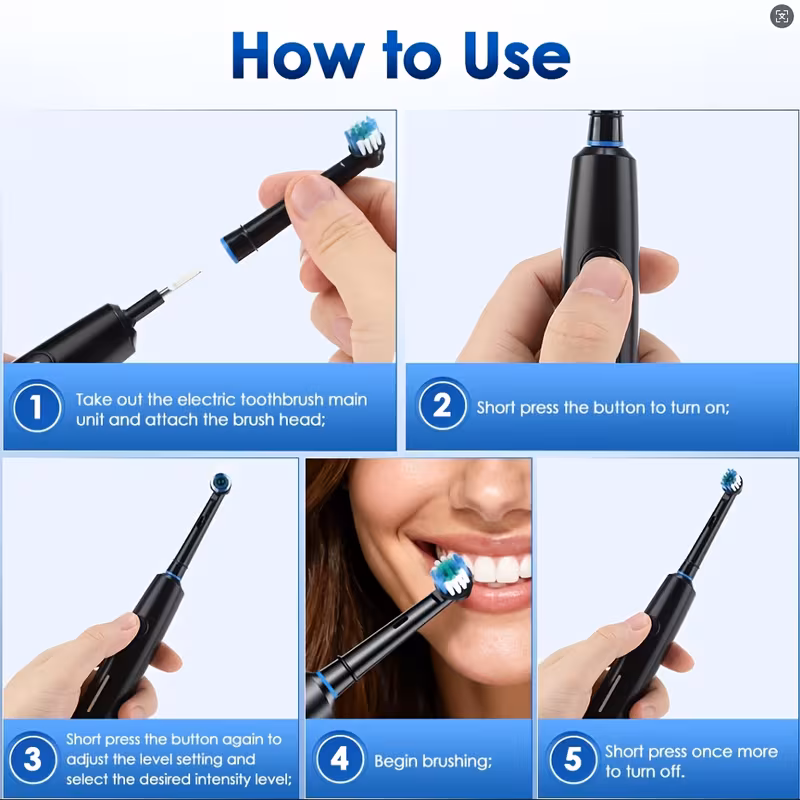 How to Use

1 Take out the electric toothbrush main unit and attach the brush head;

2 Short press the button to turn on;

3 Short press the button again to adjust the level setting and select the desired intensity level;

4 Begin brushing;

5 Short press once more to turn off.