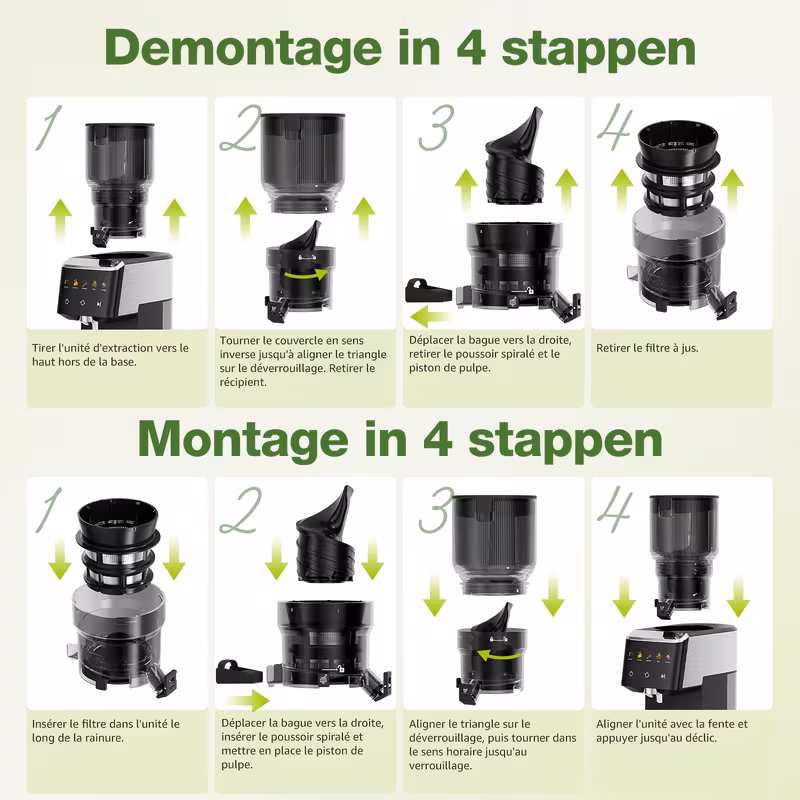 Demontage in 4 stappen

1

Tirer l'unité d'extraction vers le haut hors de la base.

2

Tourner le couvercle en sens inverse jusqu'à aligner le triangle sur le déverrouillage. Retirer le récipient.

3

Déplacer la bague vers la droite, retirer le poussoir spiralé et le piston de pulpe.

4

Retirer le filtre à jus.

Montage in 4 stappen

1

Insérer le filtre dans l'unité le long de la rainure.

2

Déplacer la bague vers la droite, insérer le poussoir spiralé et mettre en place le piston de pulpe.

3

Aligner le triangle sur le déverrouillage, puis tourner dans le sens horaire jusqu'au verrouillage.

4

Aligner l'unité avec la fente et appuyer jusqu'au déclic.